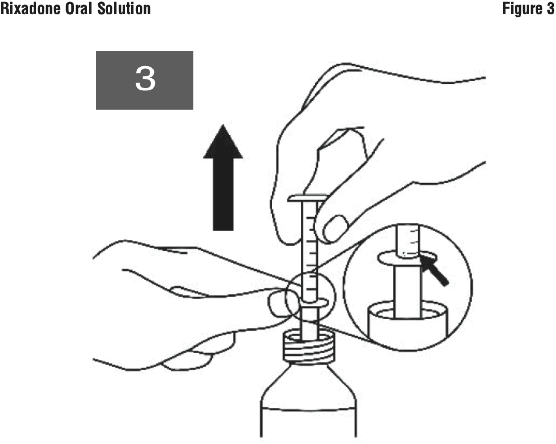 Rixadone Oral Solution

Figure 3

3