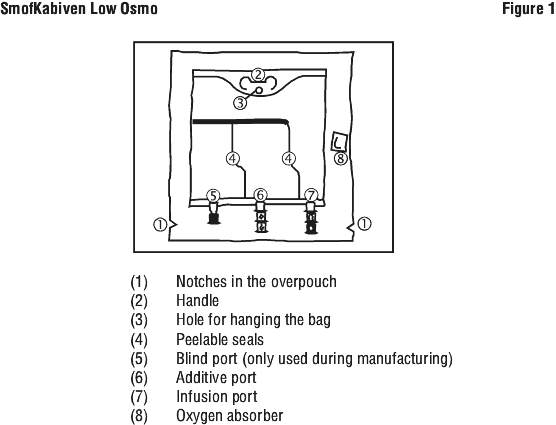 SmofKabiven Low Osmo

Figure 1

2
3
4
4
8
5
6
7
1
1

(1) Notches in the overpouch
(2) Handle
(3) Hole for hanging the bag
(4) Peelable seals
(5) Blind port (only used during manufacturing)
(6) Additive port
(7) Infusion port
(8) Oxygen absorber