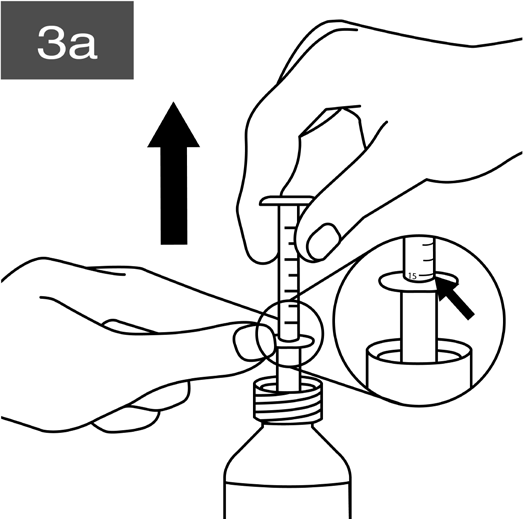 3a

15